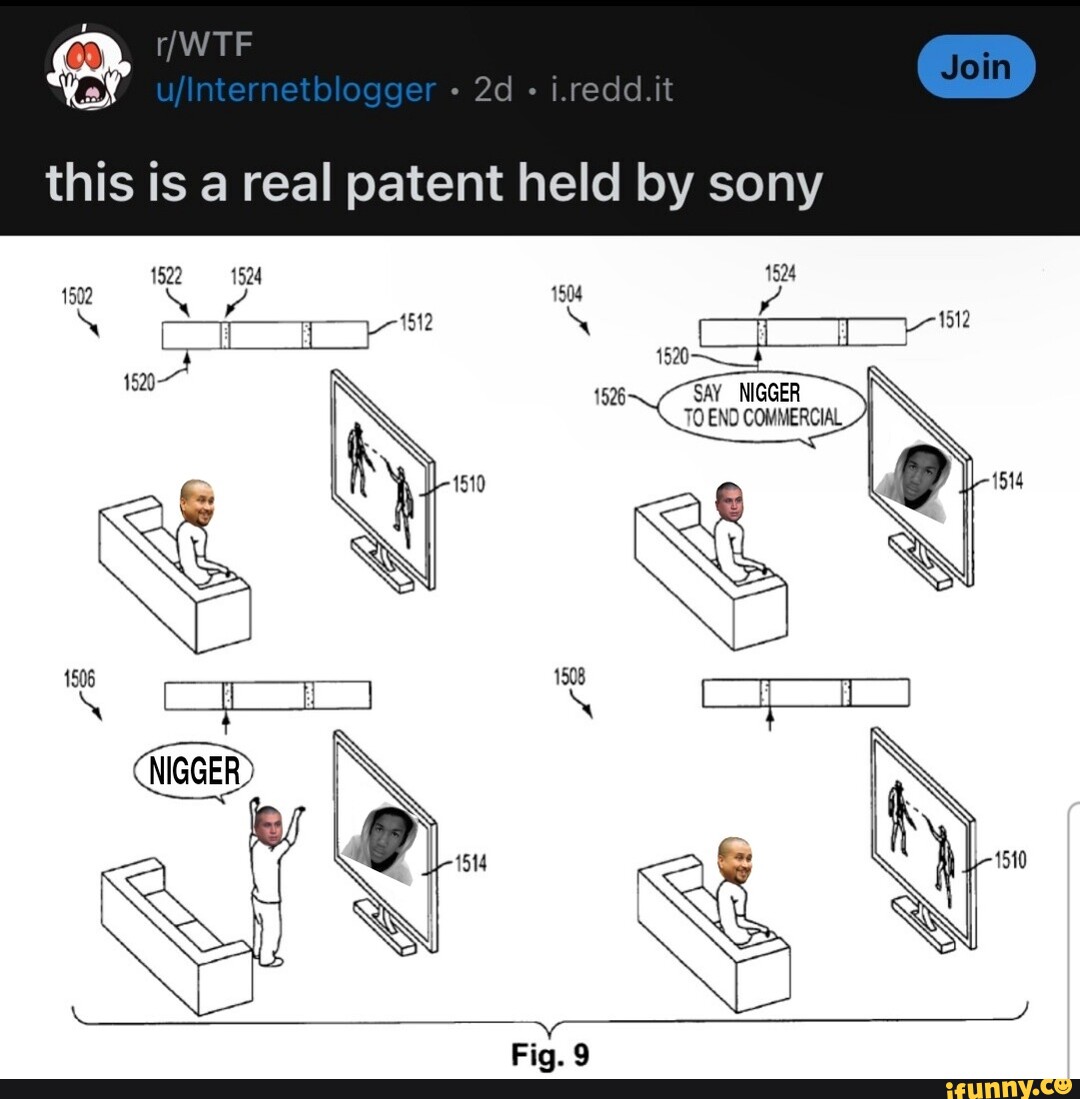 r/WTF
u/Internetblogger • 2d • i.redd.it

Join

this is a real patent held by sony

1502
1522
1524
1512
1520
1510

1504
1524
1512
1520
1526
SAY NIGGER TO END COMMERCIAL
1514

1506
NIGGER
1514

1508
1510

Fig. 9

ifunny.co