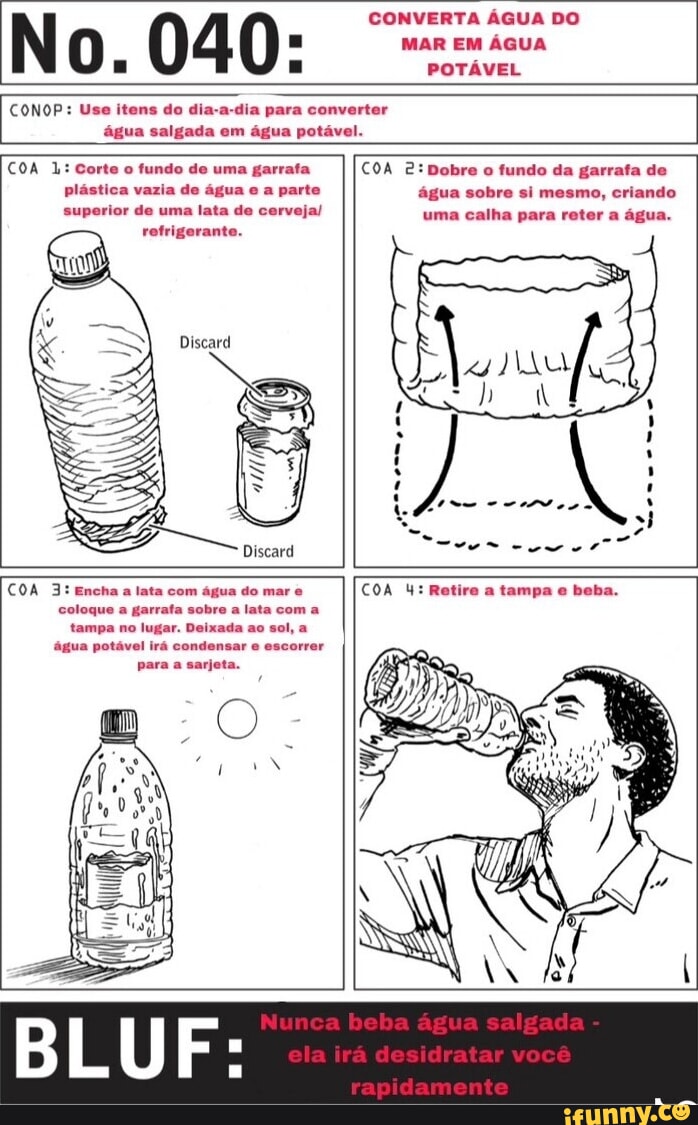 No. 040: CONVERTA ÁGUA DO MAR EM ÁGUA POTÁVEL

CONOP: Use itens do dia-a-dia para converter água salgada em água potável.

COA 1: Corte o fundo de uma garrafa plástica vazia de água e a parte superior de uma lata de cerveja/ refrigerante.

Discard

Discard

COA 2: Dobre o fundo da garrafa de água sobre si mesmo, criando uma calha para reter a água.

COA 3: Encha a lata com água do mar e coloque a garrafa sobre a lata com a tampa no lugar. Deixada ao sol, a água potável irá condensar e escorrer para a sarjeta.

COA 4: Retire a tampa e beba.

BLUF: Nunca beba água salgada - ela irá desidratar você rapidamente

ifunny.co