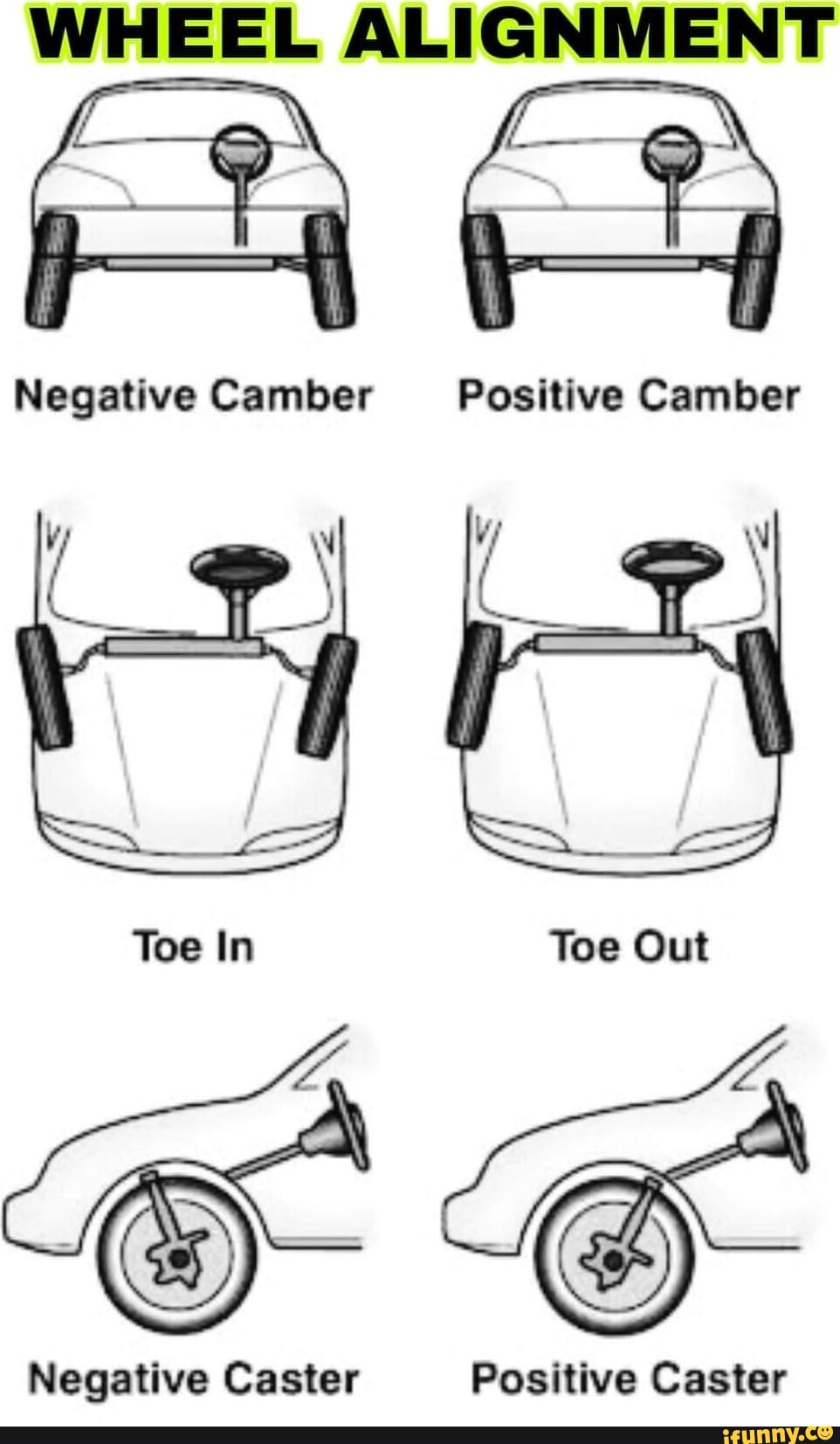 WHEEL ALIGNMENT

Negative Camber

Positive Camber

Toe In

Toe Out

Negative Caster

Positive Caster

ifunny.co